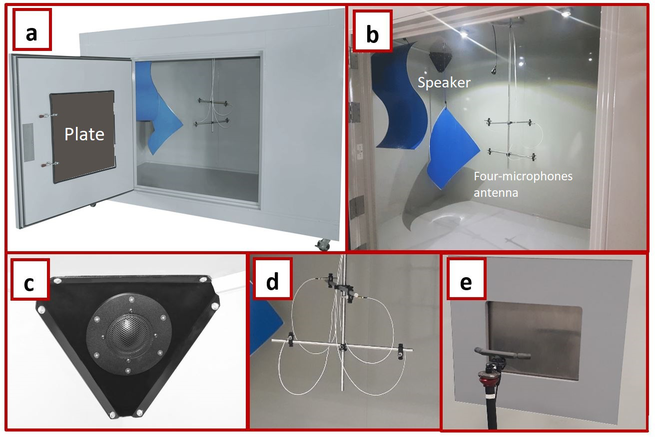 a

Plate

b

Speaker

Four-microphones antenna

c

d

e