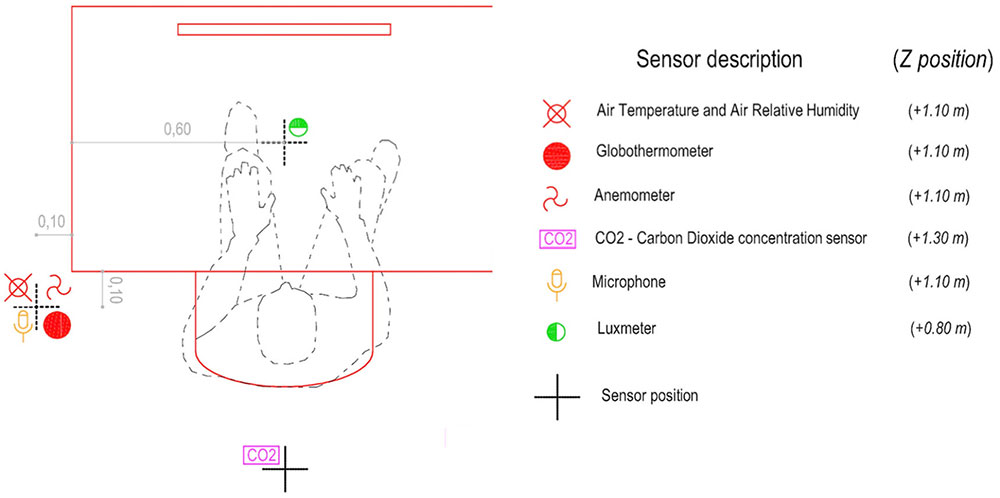 0,60

0,10

0,10

CO2

Sensor description (Z position)

Air Temperature and Air Relative Humidity (+1.10 m)

Globothermometer (+1.10 m)

Anemometer (+1.10 m)

CO2 CO2 - Carbon Dioxide concentration sensor (+1.30 m)

Microphone (+1.10 m)

Luxmeter (+0.80 m)

Sensor position