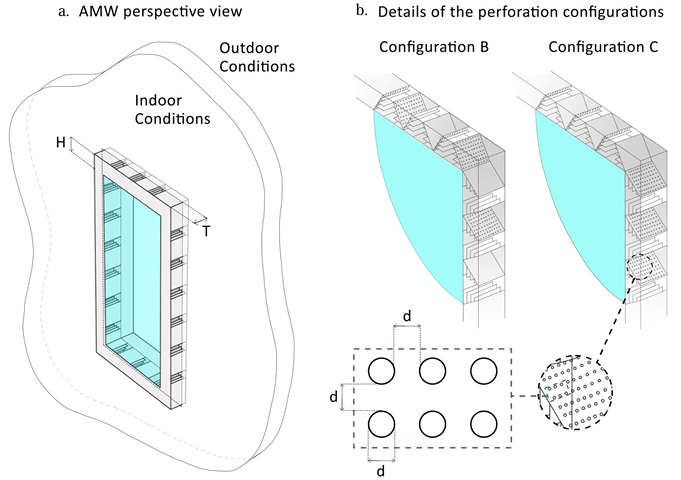 a. AMW perspective view

Outdoor Conditions

Indoor Conditions

H

T

b. Details of the perforation configurations

Configuration B

Configuration C

d

d

d