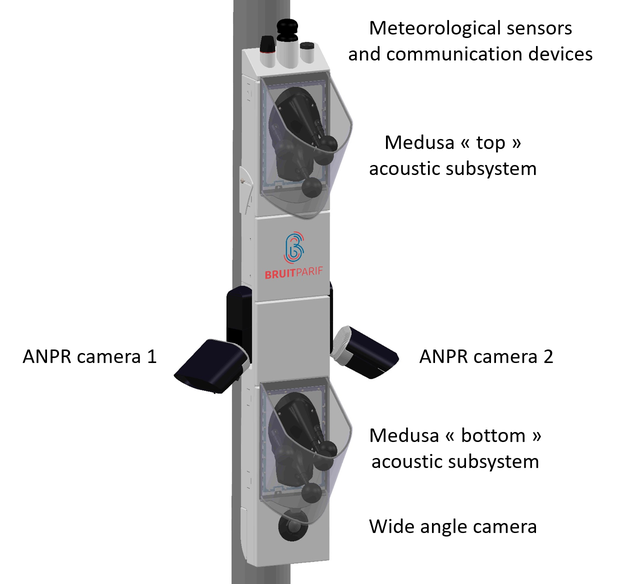 Meteorological sensors and communication devices

Medusa « top » acoustic subsystem

BRUITPARIF

ANPR camera 1

ANPR camera 2

Medusa « bottom » acoustic subsystem

Wide angle camera