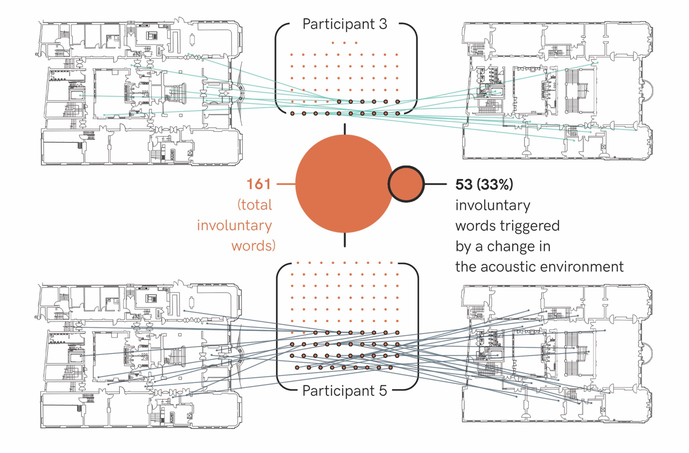 Participant 3

161 (total involuntary words)

53 (33%) involuntary words triggered by a change in the acoustic environment

Participant 5