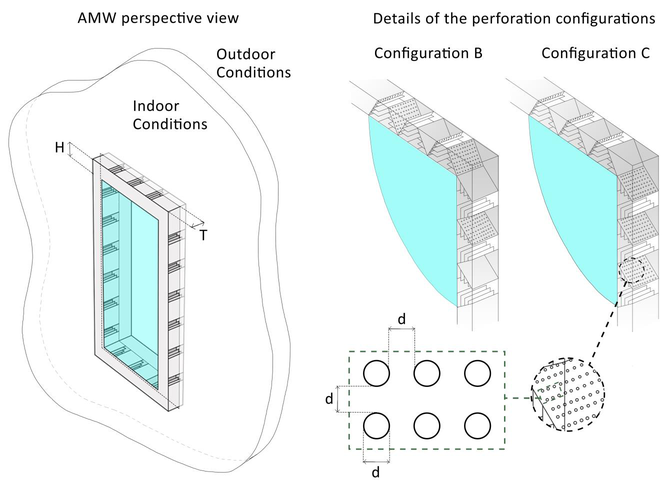 AMW perspective view

Outdoor Conditions

Indoor Conditions

H

T

Details of the perforation configurations

Configuration B

Configuration C

d

d

d