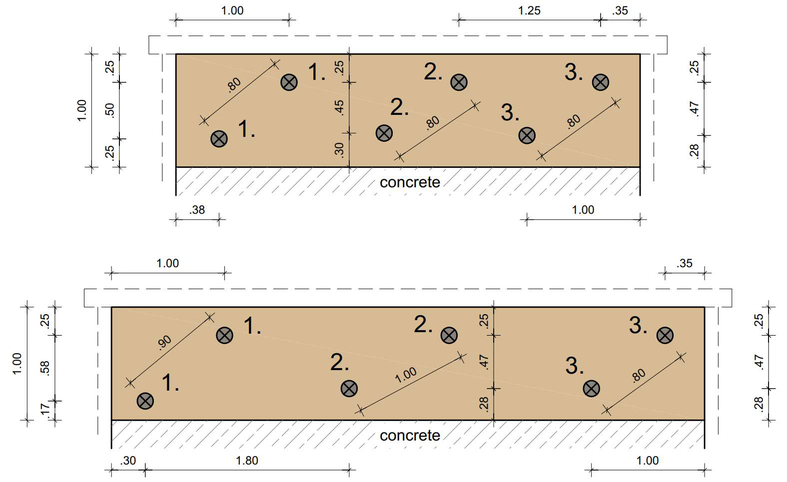 1.00
1.25
.35
1.00
.25
.50
.25
.80
1.
1.
.25
.45
.30
2.
2.
.80
3.
3.
.80
.25
.47
.28
concrete
.38
1.00

1.00
.35
1.00
.25
.58
.17
.90
1.
1.
2.
2.
1.00
.25
.47
.28
3.
3.
.80
.25
.47
.28
concrete
.30
1.80
1.00