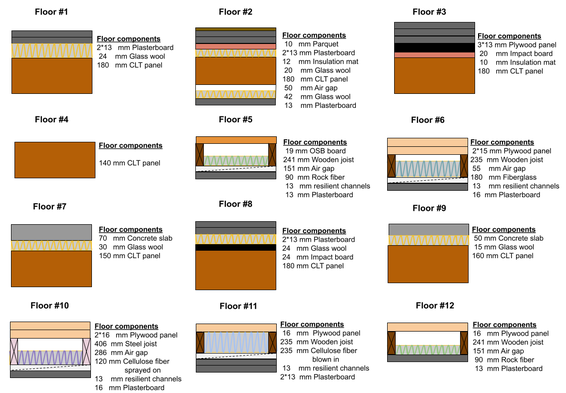 Floor #1

Floor components
2*13 mm Plasterboard
24 mm Glass wool
180 mm CLT panel

Floor #2

Floor components
10 mm Parquet
2*13 mm Plasterboard
12 mm Insulation mat
20 mm Glass wool
180 mm CLT panel
50 mm Air gap
42 mm Glass wool
13 mm Plasterboard

Floor #3

Floor components
3*13 mm Plywood panel
20 mm Impact board
10 mm Insulation mat
180 mm CLT panel

Floor #4

Floor components
140 mm CLT panel

Floor #5

Floor components
19 mm OSB board
241 mm Wooden joist
151 mm Air gap
90 mm Rock fiber
13 mm resilient channels
13 mm Plasterboard

Floor #6

Floor components
2*15 mm Plywood panel
235 mm Wooden joist
55 mm Air gap
180 mm Fiberglass
13 mm resilient channels
16 mm Plasterboard

Floor #7

Floor components
70 mm Concrete slab
30 mm Glass wool
150 mm CLT panel

Floor #8

Floor components
2*13 mm Plasterboard
24 mm Glass wool
24 mm Impact board
180 mm CLT panel

Floor #9

Floor components
50 mm Concrete slab
15 mm Glass wool
160 mm CLT panel

Floor #10

Floor components
2*16 mm Plywood panel
406 mm Steel joist
286 mm Air gap
120 mm Cellulose fiber sprayed on
13 mm resilient channels
16 mm Plasterboard

Floor #11

Floor components
16 mm Plywood panel
235 mm Wooden joist
235 mm Cellulose fiber blown in
13 mm resilient channels
2*13 mm Plasterboard

Floor #12

Floor components
16 mm Plywood panel
241 mm Wooden joist
151 mm Air gap
90 mm Rock fiber
13 mm Plasterboard