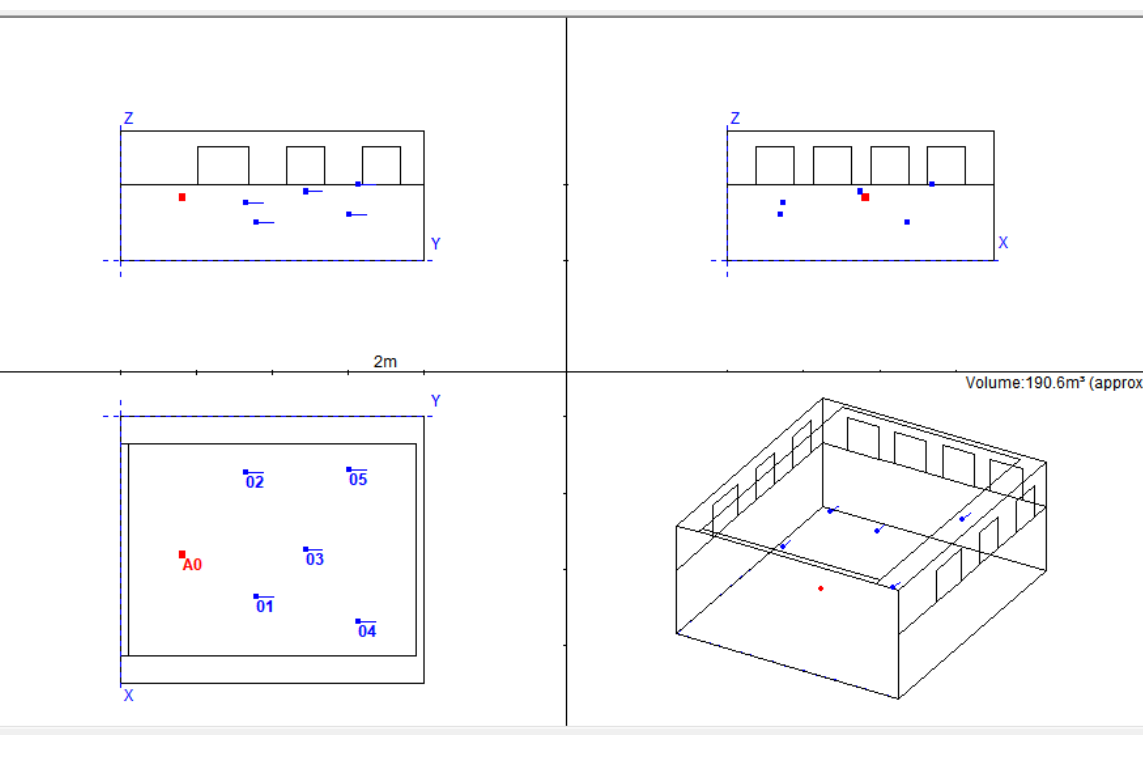 Z

Y

Z

X

2m

Volume:190.6m³ (approx

Y

02

05

A0

03

01

04

X